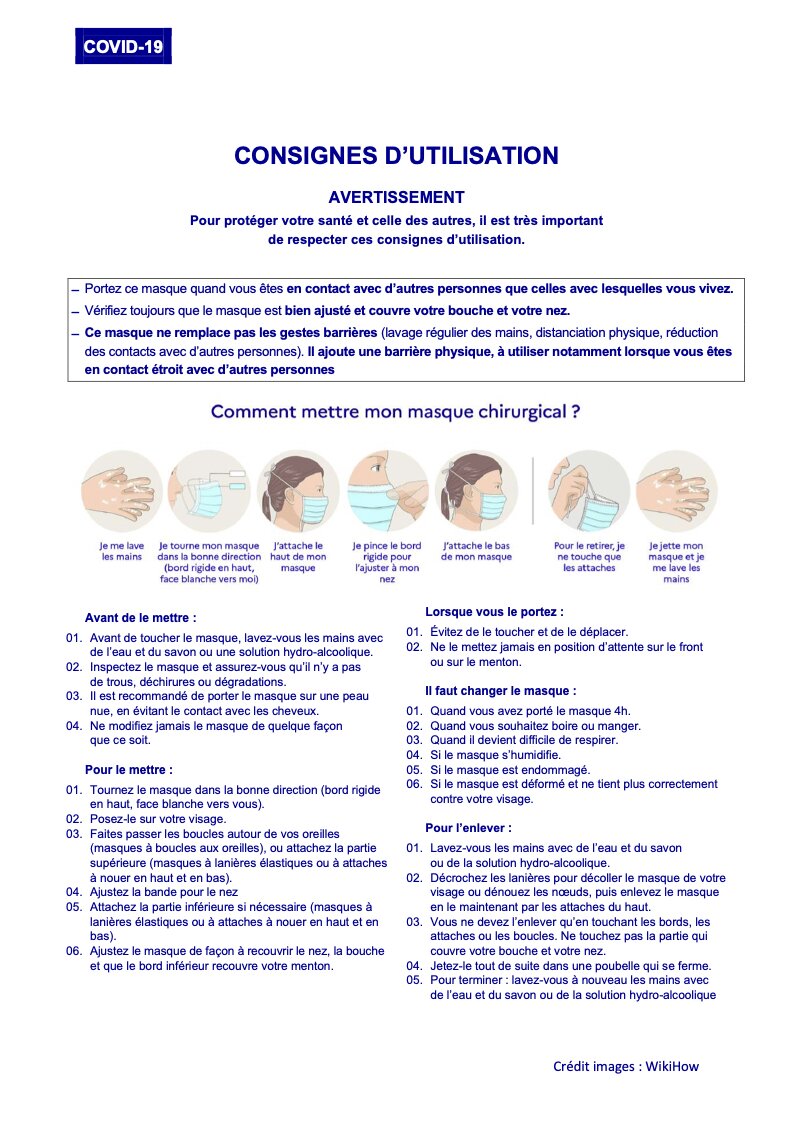 COVID-19

CONSIGNES D'UTILISATION

AVERTISSEMENT

Pour protéger votre santé et celle des autres, il est très important de respecter ces consignes d'utilisation.

– Portez ce masque quand vous êtes en contact avec d'autres personnes que celles avec lesquelles vous vivez.
– Vérifiez toujours que le masque est bien ajusté et couvre votre bouche et votre nez.
– Ce masque ne remplace pas les gestes barrières (lavage régulier des mains, distanciation physique, réduction des contacts avec d'autres personnes). Il ajoute une barrière physique, à utiliser notamment lorsque vous êtes en contact étroit avec d'autres personnes

Comment mettre mon masque chirurgical ?

Je me lave les mains

Je tourne mon masque dans la bonne direction (bord rigide en haut, face blanche vers moi)

J'attache le haut de mon masque

Je pince le bord rigide pour l'ajuster à mon nez

J'attache le bas de mon masque

Pour le retirer, je ne touche que les attaches

Je jette mon masque et je me lave les mains

Avant de le mettre :

01. Avant de toucher le masque, lavez-vous les mains avec de l'eau et du savon ou une solution hydro-alcoolique.
02. Inspectez le masque et assurez-vous qu'il n'y a pas de trous, déchirures ou dégradations.
03. Il est recommandé de porter le masque sur une peau nue, en évitant le contact avec les cheveux.
04. Ne modifiez jamais le masque de quelque façon que ce soit.

Pour le mettre :

01. Tournez le masque dans la bonne direction (bord rigide en haut, face blanche vers vous).
02. Posez-le sur votre visage.
03. Faites passer les boucles autour de vos oreilles (masques à boucles aux oreilles), ou attachez la partie supérieure (masques à lanières élastiques ou à attaches à nouer en haut et en bas).
04. Ajustez la bande pour le nez
05. Attachez la partie inférieure si nécessaire (masques à lanières élastiques ou à attaches à nouer en haut et en bas).
06. Ajustez le masque de façon à recouvrir le nez, la bouche et que le bord inférieur recouvre votre menton.

Lorsque vous le portez :

01. Évitez de le toucher et de le déplacer.
02. Ne le mettez jamais en position d'attente sur le front ou sur le menton.

Il faut changer le masque :

01. Quand vous avez porté le masque 4h.
02. Quand vous souhaitez boire ou manger.
03. Quand il devient difficile de respirer.
04. Si le masque s'humidifie.
05. Si le masque est endommagé.
06. Si le masque est déformé et ne tient plus correctement contre votre visage.

Pour l'enlever :

01. Lavez-vous les mains avec de l'eau et du savon ou de la solution hydro-alcoolique.
02. Décrochez les lanières pour décoller le masque de votre visage ou dénouez les nœuds, puis enlevez le masque en le maintenant par les attaches du haut.
03. Vous ne devez l'enlever qu'en touchant les bords, les attaches ou les boucles. Ne touchez pas la partie qui couvre votre bouche et votre nez.
04. Jetez-le tout de suite dans une poubelle qui se ferme.
05. Pour terminer : lavez-vous à nouveau les mains avec de l'eau et du savon ou de la solution hydro-alcoolique

Crédit images : WikiHow